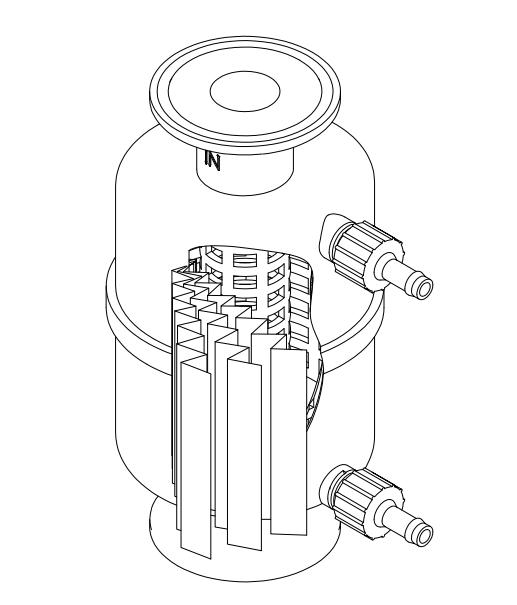 IN